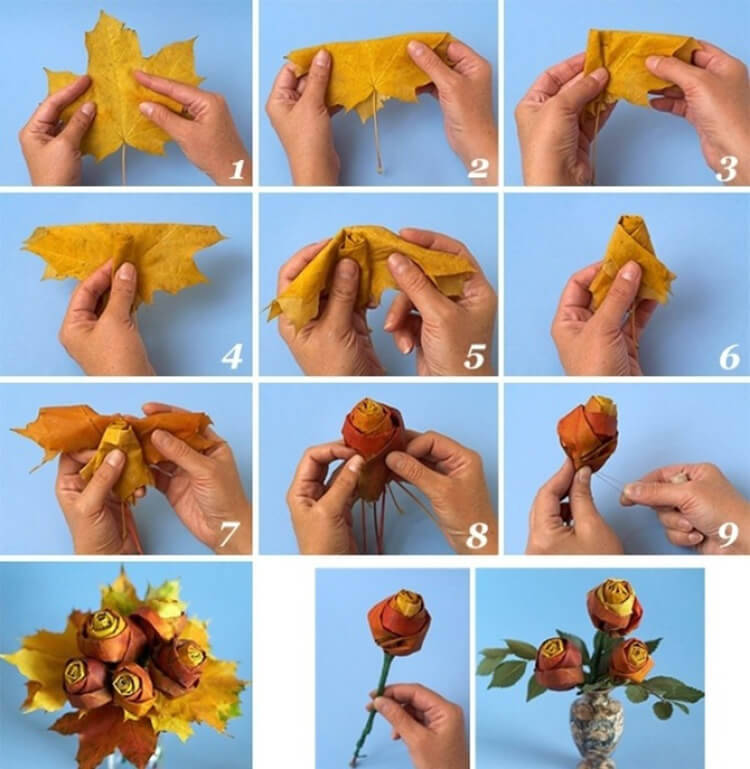 1
2
3
4
5
6
7
8
9