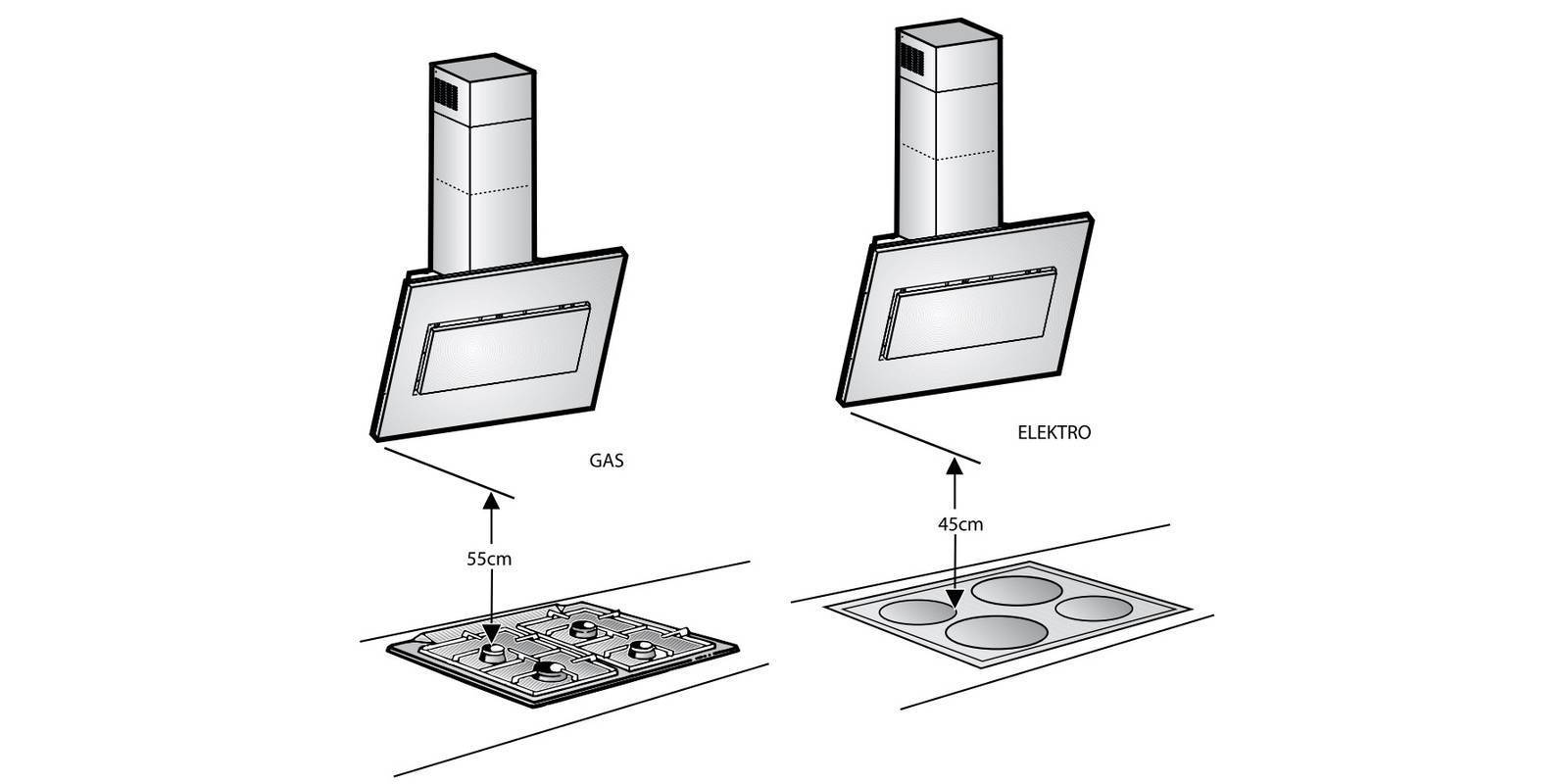 GAS
55cm
ELEKTRO
45cm