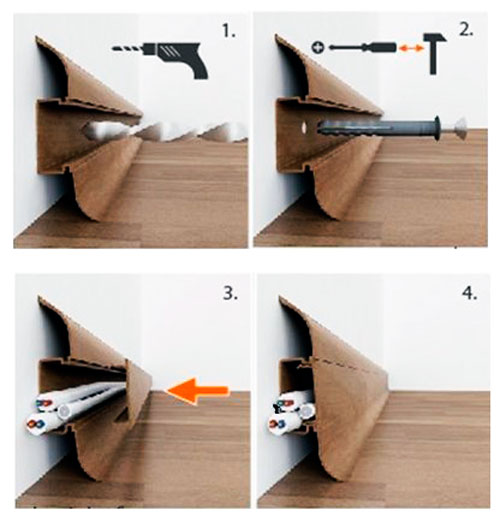 1.

2.

3.

4.