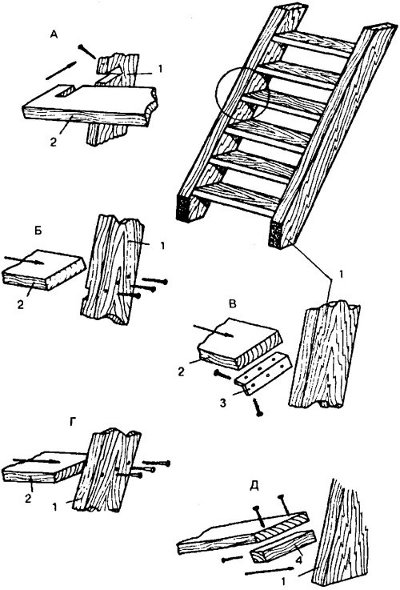 А
1
2
Б
1
2
1
В
2
3
Г
2
1
Д
4
1