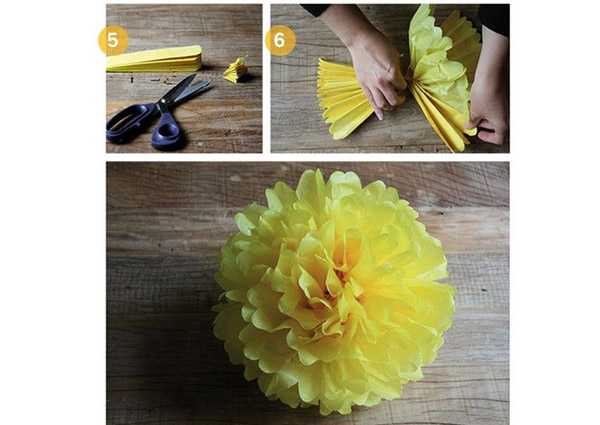 5

6