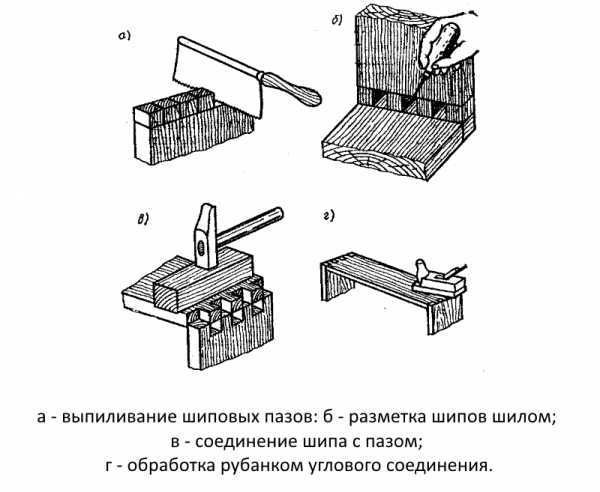 а)

б)

в)

г)

а - выпиливание шиповых пазов: б - разметка шипов шилом;
в - соединение шипа с пазом;
г - обработка рубанком углового соединения.