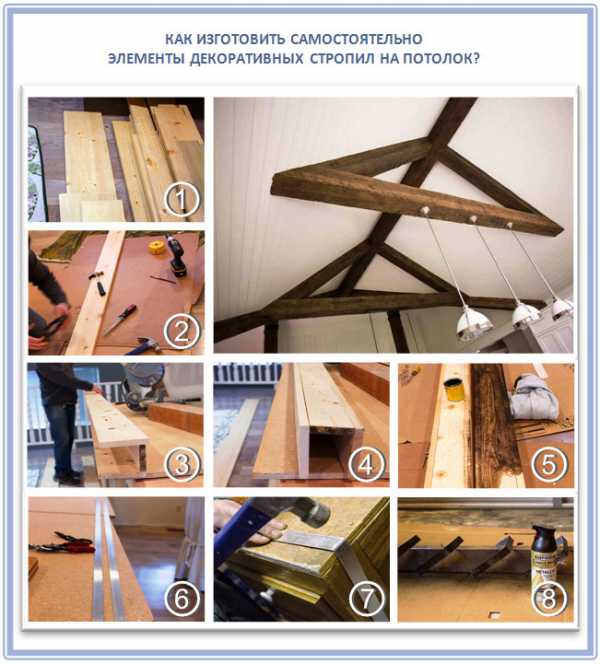 КАК ИЗГОТОВИТЬ САМОСТОЯТЕЛЬНО ЭЛЕМЕНТЫ ДЕКОРАТИВНЫХ СТРОПИЛ НА ПОТОЛОК?

1

2

3

4

5

6

7

8