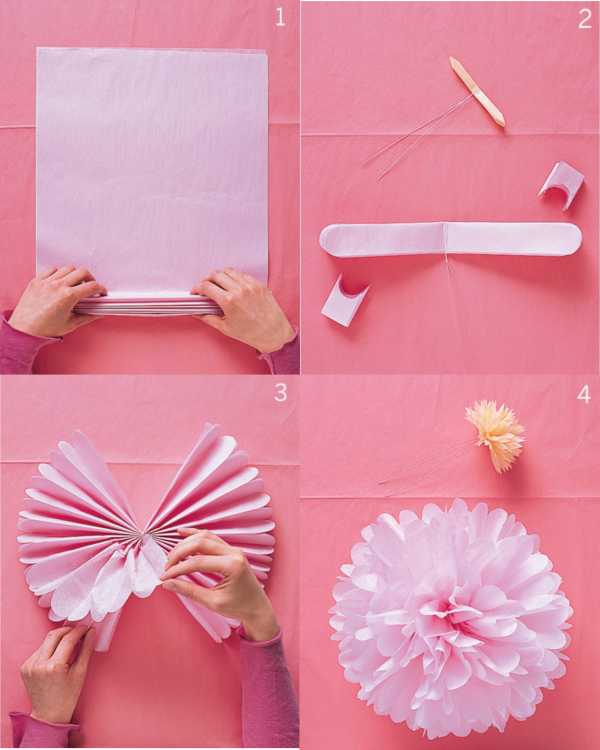 1

2

3

4