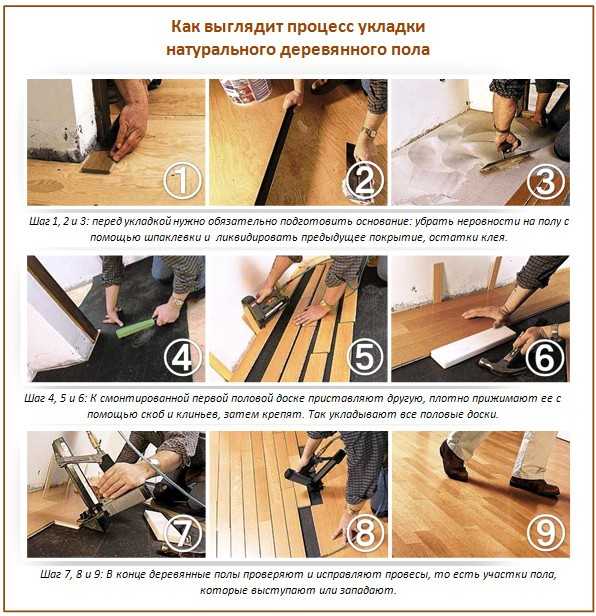 Как выглядит процесс укладки натурального деревянного пола

1

2

3

Шаг 1, 2 и 3: перед укладкой нужно обязательно подготовить основание: убрать неровности на полу с помощью шпаклевки и ликвидировать предыдущее покрытие, остатки клея.

4

5

6

Шаг 4, 5 и 6: К смонтированной первой половой доске приставляют другую, плотно прижимают ее с помощью скоб и клиньев, затем крепят. Так укладывают все половые доски.

7

8

9

Шаг 7, 8 и 9: В конце деревянные полы проверяют и исправляют провесы, то есть участки пола, которые выступают или западают.