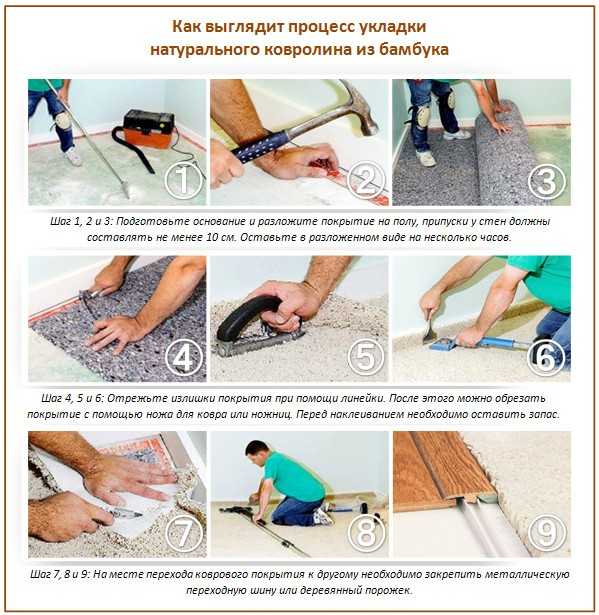 Как выглядит процесс укладки натурального ковролина из бамбука

1

2

3

Шаг 1, 2 и 3: Подготовьте основание и разложите покрытие на полу, припуски у стен должны составлять не менее 10 см. Оставьте в разложенном виде на несколько часов.

4

5

6

Шаг 4, 5 и 6: Отрежьте излишки покрытия при помощи линейки. После этого можно обрезать покрытие с помощью ножа для ковра или ножниц. Перед наклеиванием необходимо оставить запас.

7

8

9

Шаг 7, 8 и 9: На месте перехода коврового покрытия к другому необходимо закрепить металлическую переходную шину или деревянный порожек.