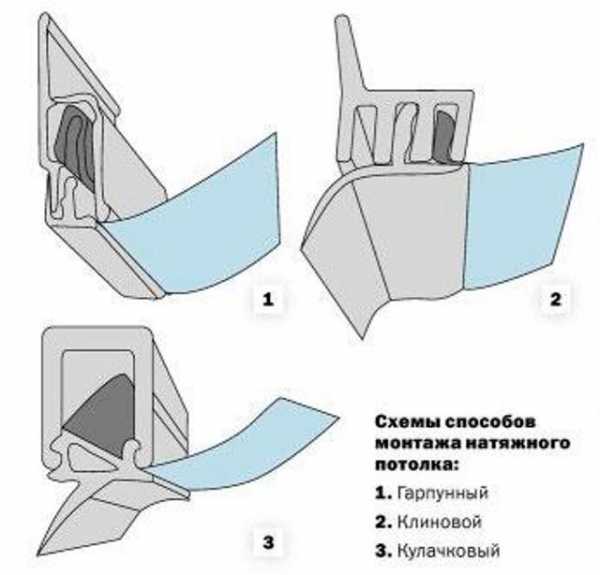 1

2

3

Схемы способов монтажа натяжного потолка:

1. Гарпунный

2. Клиновой

3. Кулачковый