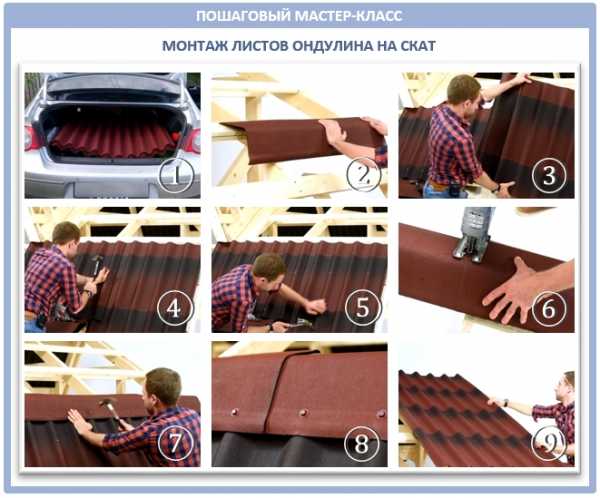 ПОШАГОВЫЙ МАСТЕР-КЛАСС

МОНТАЖ ЛИСТОВ ОНДУЛИНА НА СКАТ

1

2

3

4

5

6

7

8

9