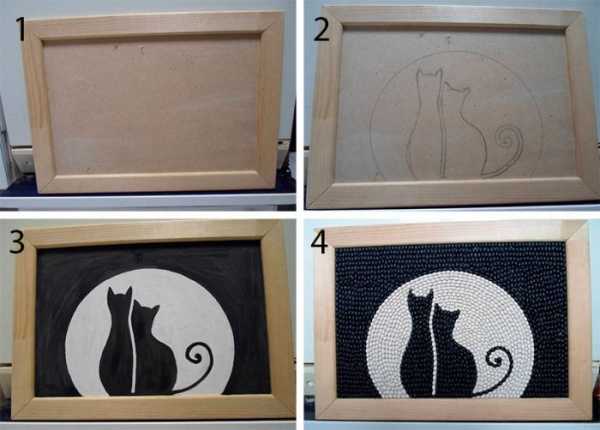 1
2
3
4