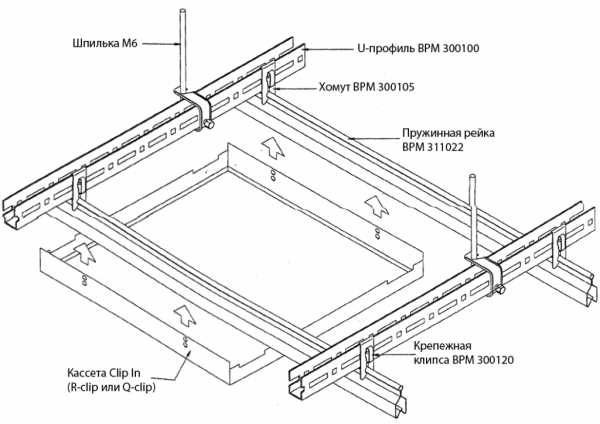 Шпилька М6

U-профиль BPM 300100

Хомут BPM 300105

Пружинная рейка BPM 311022

Крепежная клипса BPM 300120

Кассета Clip In (R-clip или Q-clip)