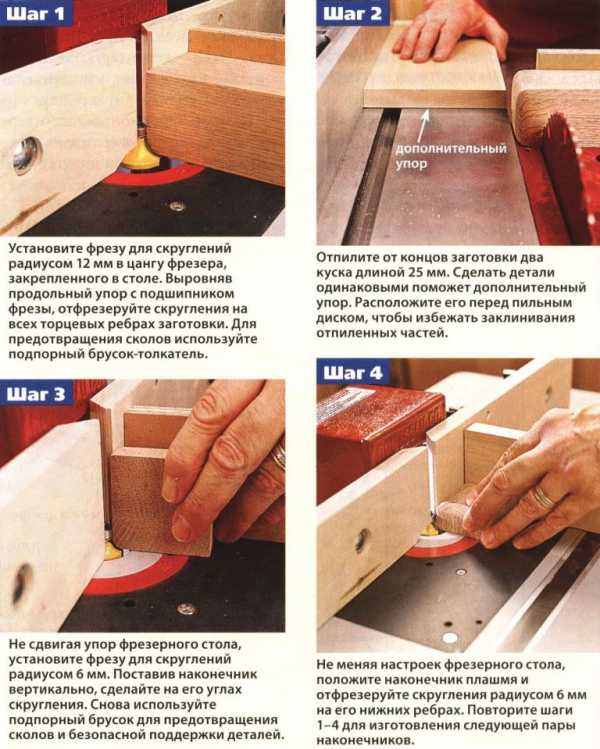 Шаг 1

Установите фрезу для скруглений радиусом 12 мм в цангу фрезера, закрепленного в столе. Выровняв продольный упор с подшипником фрезы, отфрезеруйте скругления на всех торцевых ребрах заготовки. Для предотвращения сколов используйте подпорный брусок-толкатель.

Шаг 2

дополнительный упор

Отпилите от концов заготовки два куска длиной 25 мм. Сделать детали одинаковыми поможет дополнительный упор. Расположите его перед пильным диском, чтобы избежать заклинивания отпиленных частей.

Шаг 3

Не сдвигая упор фрезерного стола, установите фрезу для скруглений радиусом 6 мм. Поставив наконечник вертикально, сделайте на его углах скругления. Снова используйте подпорный брусок для предотвращения сколов и безопасной поддержки деталей.

Шаг 4

Не меняя настроек фрезерного стола, положите наконечник плашмя и отфрезеруйте скругления радиусом 6 мм на его нижних ребрах. Повторите шаги 1–4 для изготовления следующей пары наконечников.