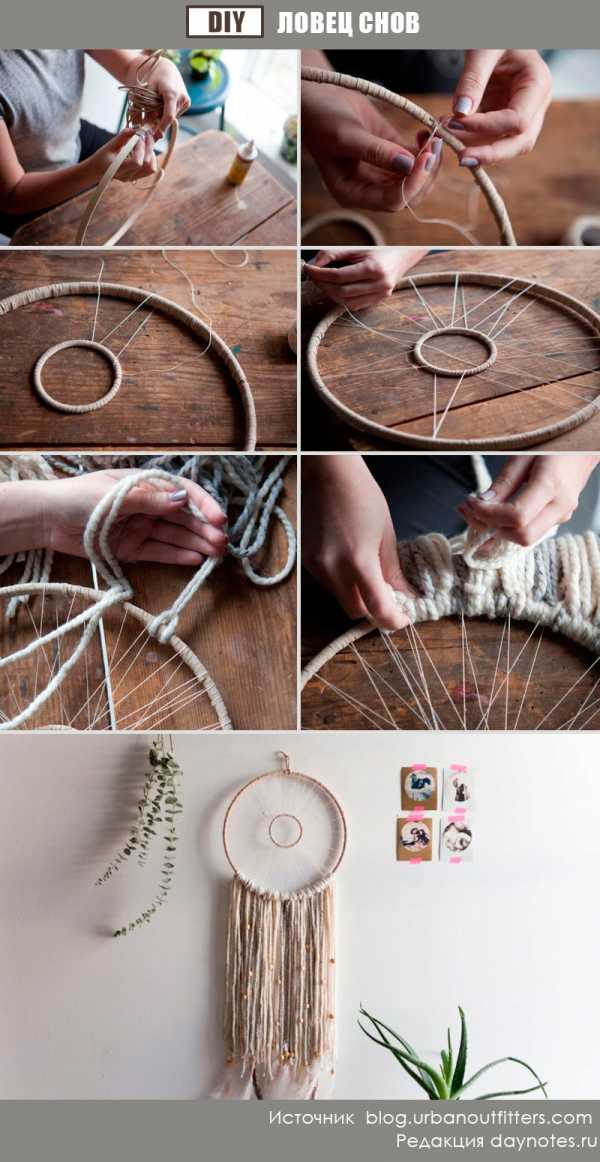 DIY ЛОВЕЦ СНОВ

Источник blog.urbanoutfitters.com
Редакция daynotes.ru