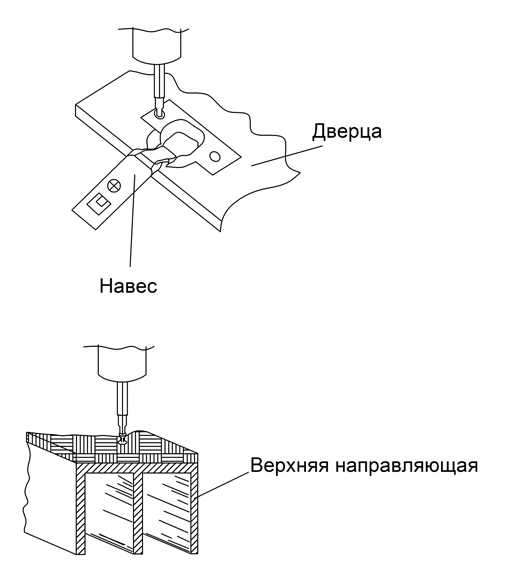 Дверца

Навес

Верхняя направляющая