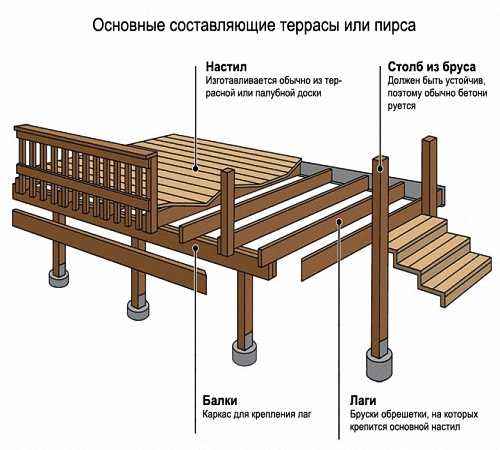 Основные составляющие террасы или пирса

Настил
Изготавливается обычно из террасной или палубной доски

Столб из бруса
Должен быть устойчив, поэтому обычно бетонируется

Балки
Каркас для крепления лаг

Лаги
Бруски обрешетки, на которых крепится основной настил